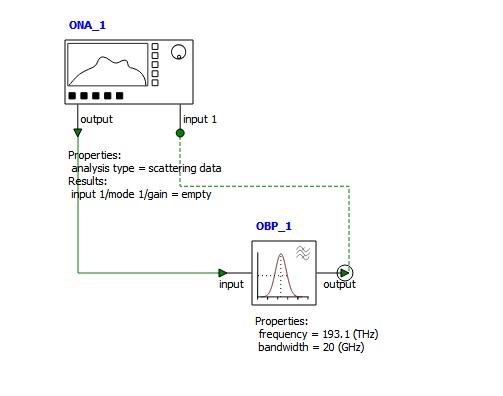 ONA_1

output

input 1

Properties:
analysis type = scattering data
Results:
input 1/mode 1/gain = empty

OBP_1

input

output

Properties:
frequency = 193.1 (THz)
bandwidth = 20 (GHz)