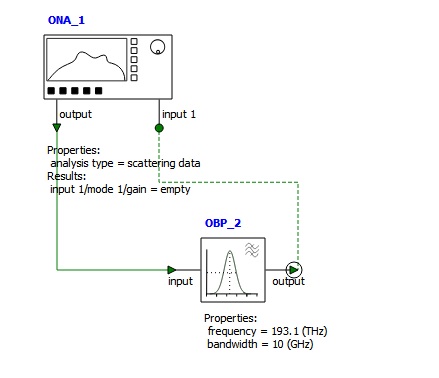 ONA_1

output

input 1

Properties:
analysis type = scattering data
Results:
input 1/mode 1/gain = empty

OBP_2

input

output

Properties:
frequency = 193.1 (THz)
bandwidth = 10 (GHz)